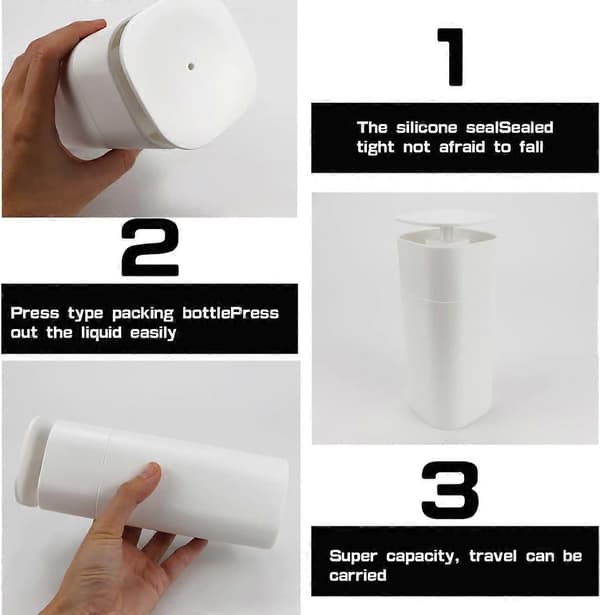 1

The silicone sealSealed tight not afraid to fall

2

Press type packing bottlePress out the liquid easily

3

Super capacity, travel can be carried