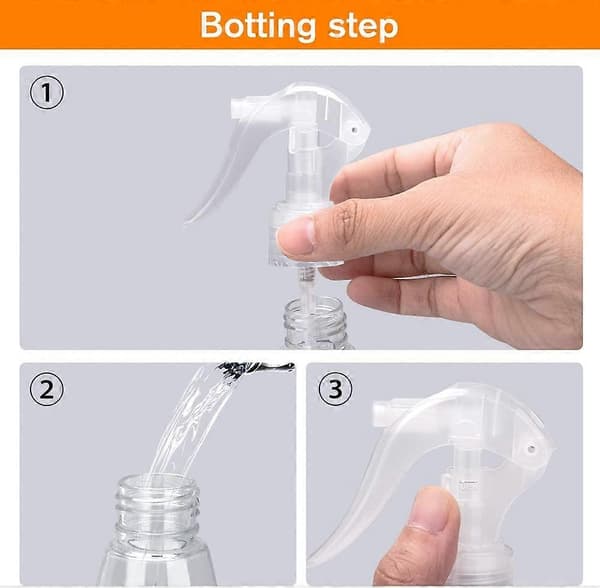 Botting step

1

2

3