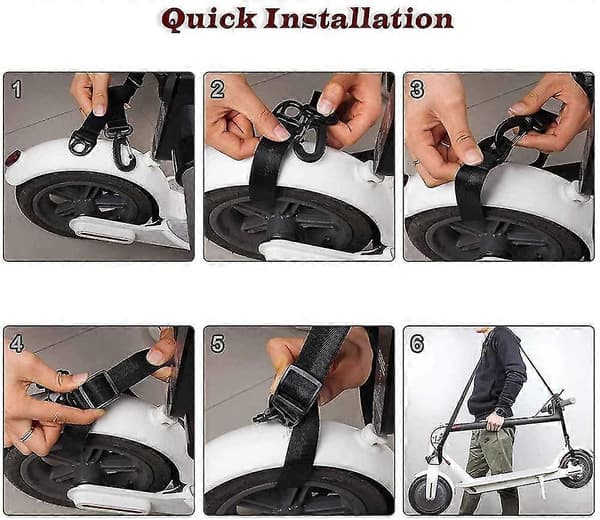 Quick Installation

1

2

3

4

5

6