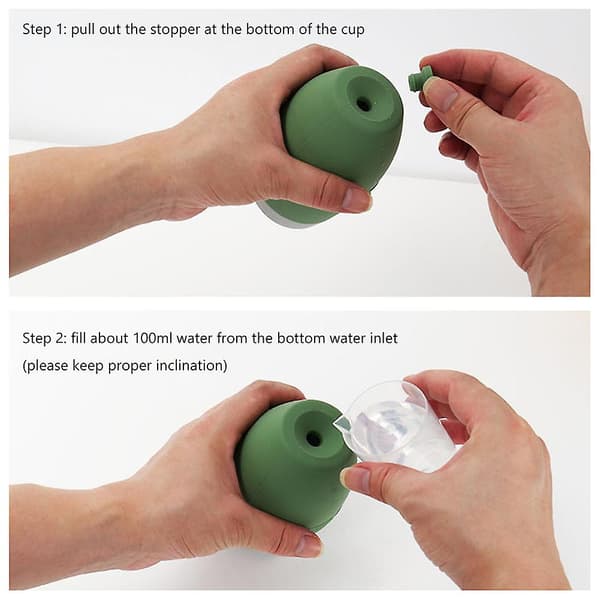 Step 1: pull out the stopper at the bottom of the cup

Step 2: fill about 100ml water from the bottom water inlet
(please keep proper inclination)