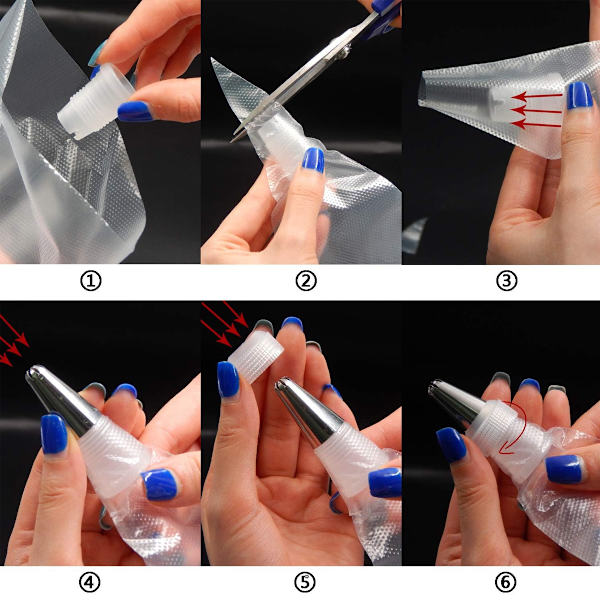 ①

②

③

④

⑤

⑥