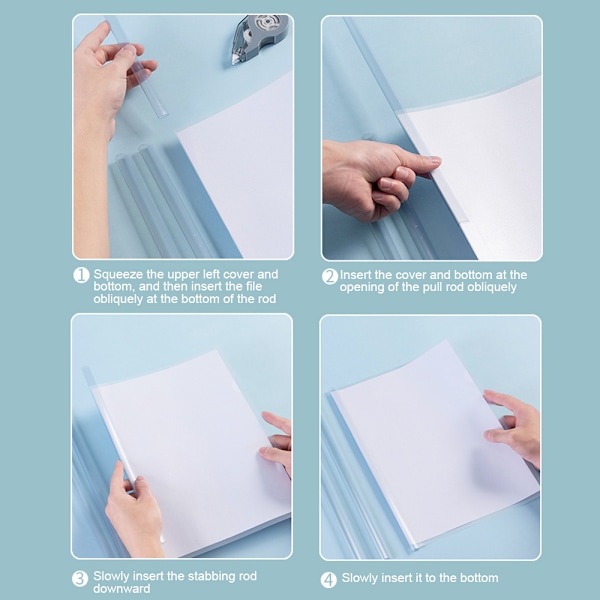 ① Squeeze the upper left cover and bottom, and then insert the file obliquely at the bottom of the rod

② Insert the cover and bottom at the opening of the pull rod obliquely

③ Slowly insert the stabbing rod downward

④ Slowly insert it to the bottom