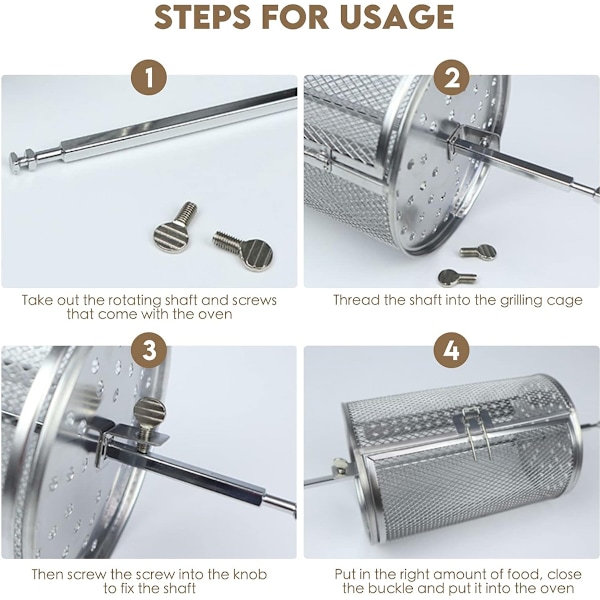 STEPS FOR USAGE

1

Take out the rotating shaft and screws that come with the oven

2

Thread the shaft into the grilling cage

3

Then screw the screw into the knob to fix the shaft

4

Put in the right amount of food, close the buckle and put it into the oven