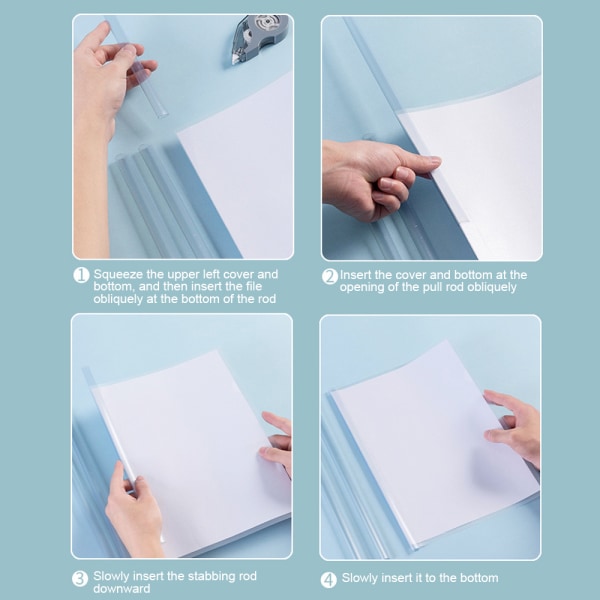 1 Squeeze the upper left cover and bottom, and then insert the file obliquely at the bottom of the rod

2 Insert the cover and bottom at the opening of the pull rod obliquely

3 Slowly insert the stabbing rod downward

4 Slowly insert it to the bottom