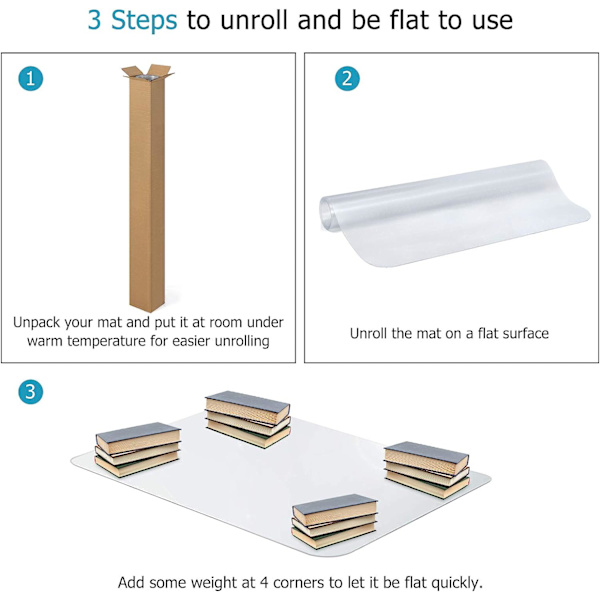 3 Steps to unroll and be flat to use

1

Unpack your mat and put it at room under warm temperature for easier unrolling

2

Unroll the mat on a flat surface

3

Add some weight at 4 corners to let it be flat quickly.