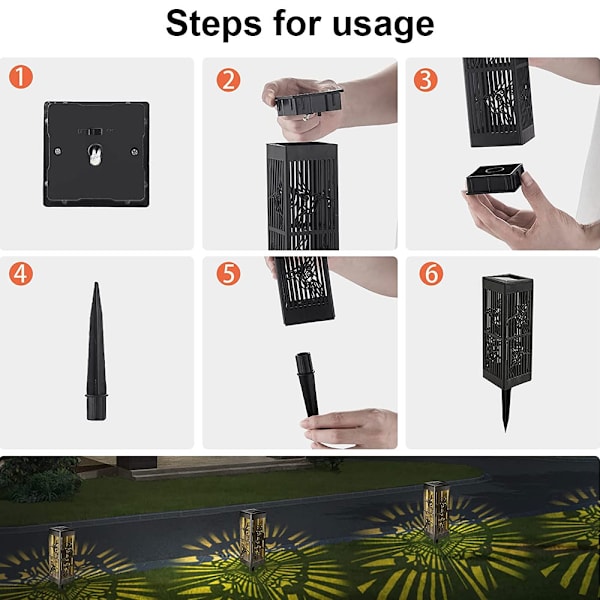 Steps for usage

1

2

3

4

5

6