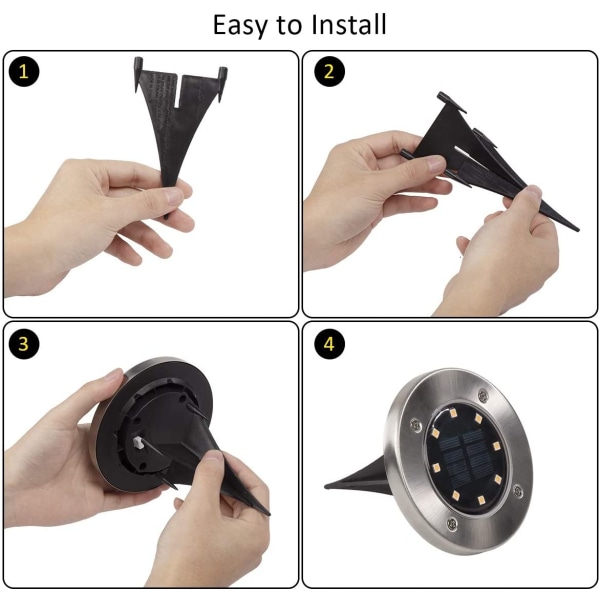 Easy to Install

1

2

3

4