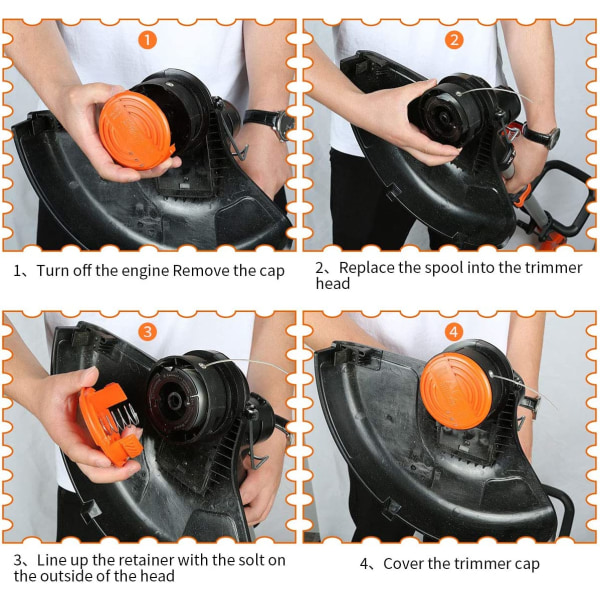 1

2

1、Turn off the engine Remove the cap

2、Replace the spool into the trimmer head

3

4

3、Line up the retainer with the solt on the outside of the head

4、Cover the trimmer cap