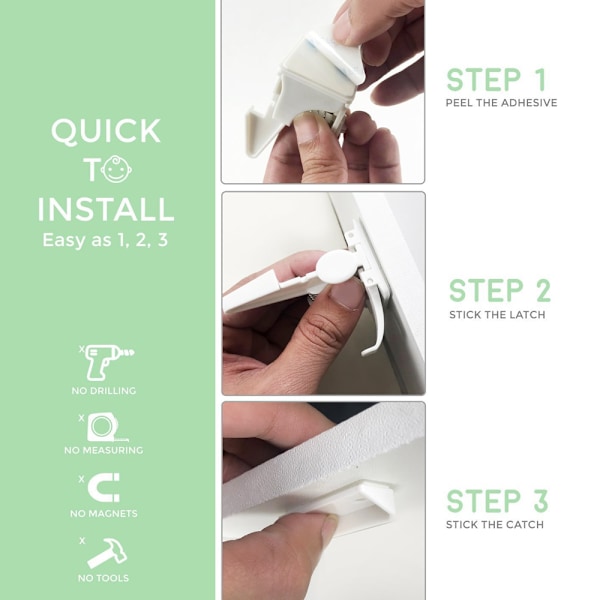 QUICK
TO
INSTALL
Easy as 1, 2, 3

x
NO DRILLING

x
NO MEASURING

x
NO MAGNETS

x
NO TOOLS

STEP 1
PEEL THE ADHESIVE

STEP 2
STICK THE LATCH

STEP 3
STICK THE CATCH