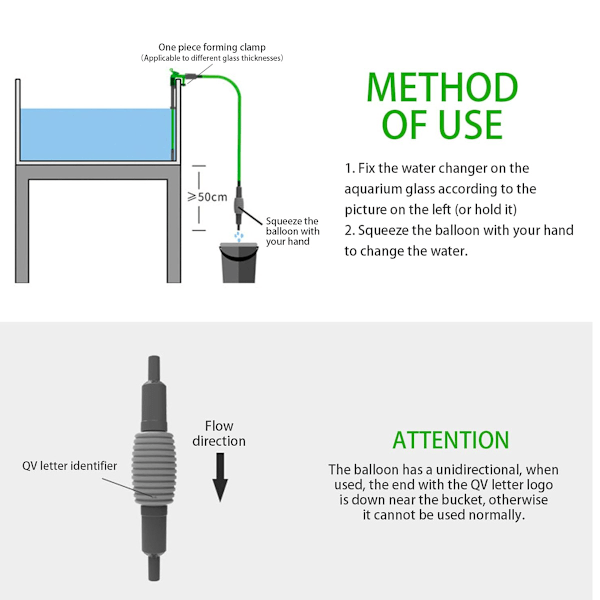 One piece forming clamp
(Applicable to different glass thicknesses)

≥50cm

Squeeze the balloon with your hand

METHOD OF USE

1. Fix the water changer on the aquarium glass according to the picture on the left (or hold it)
2. Squeeze the balloon with your hand to change the water.

QV letter identifier

Flow direction

ATTENTION

The balloon has a unidirectional, when used, the end with the QV letter logo is down near the bucket, otherwise it cannot be used normally.