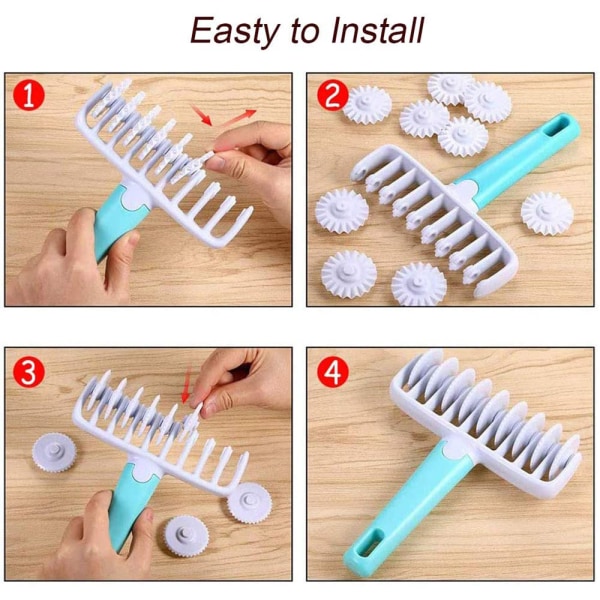 Easty to Install

1

2

3

4