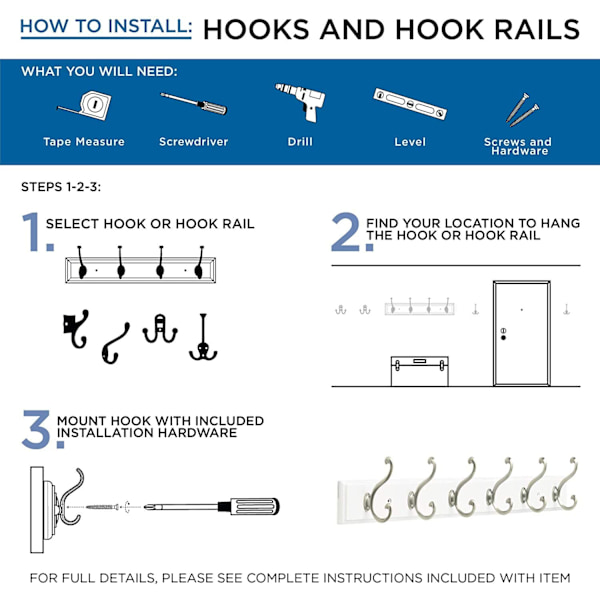 HOW TO INSTALL: HOOKS AND HOOK RAILS

WHAT YOU WILL NEED:

Tape Measure

Screwdriver

Drill

Level

Screws and Hardware

STEPS 1-2-3:

1. SELECT HOOK OR HOOK RAIL

2. FIND YOUR LOCATION TO HANG THE HOOK OR HOOK RAIL

3. MOUNT HOOK WITH INCLUDED INSTALLATION HARDWARE

FOR FULL DETAILS, PLEASE SEE COMPLETE INSTRUCTIONS INCLUDED WITH ITEM