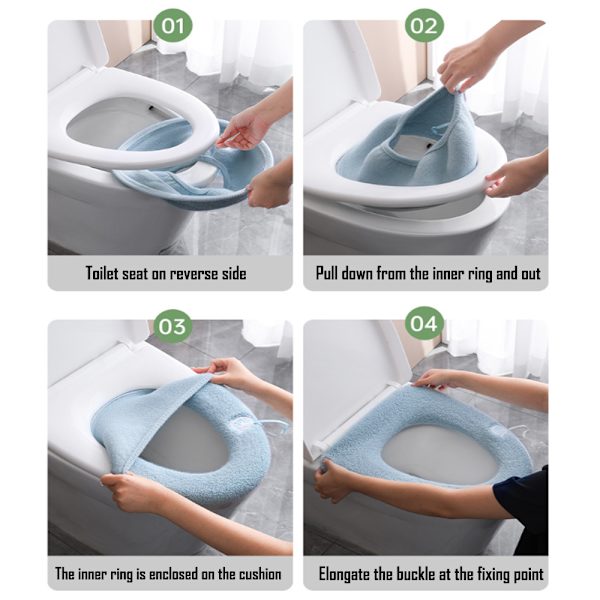 01

Toilet seat on reverse side

02

Pull down from the inner ring and out

03

The inner ring is enclosed on the cushion

04

Elongate the buckle at the fixing point