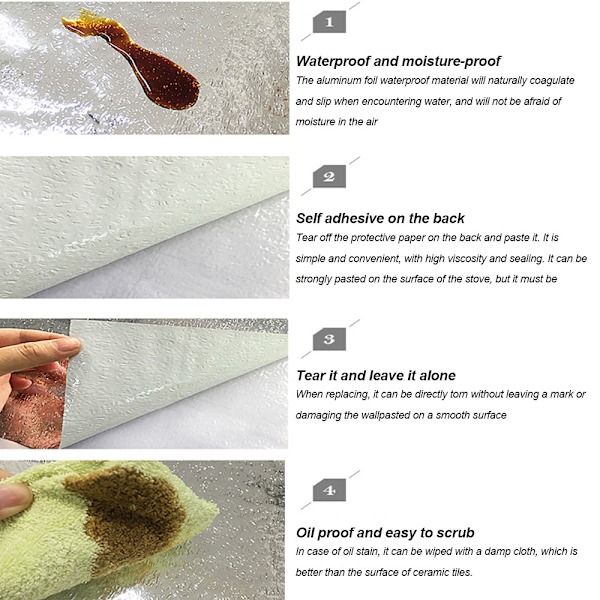 1

Waterproof and moisture-proof

The aluminum foil waterproof material will naturally coagulate and slip when encountering water, and will not be afraid of moisture in the air

2

Self adhesive on the back

Tear off the protective paper on the back and paste it. It is simple and convenient, with high viscosity and sealing. It can be strongly pasted on the surface of the stove, but it must be

3

Tear it and leave it alone

When replacing, it can be directly torn without leaving a mark or damaging the wallpasted on a smooth surface

4

Oil proof and easy to scrub

In case of oil stain, it can be wiped with a damp cloth, which is better than the surface of ceramic tiles.