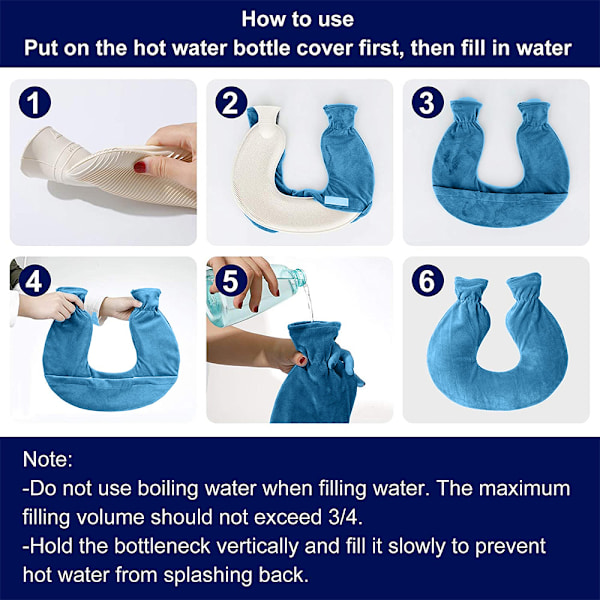 How to use
Put on the hot water bottle cover first, then fill in water

1

2

3

4

5

6

Note:
-Do not use boiling water when filling water. The maximum filling volume should not exceed 3/4.
-Hold the bottleneck vertically and fill it slowly to prevent hot water from splashing back.