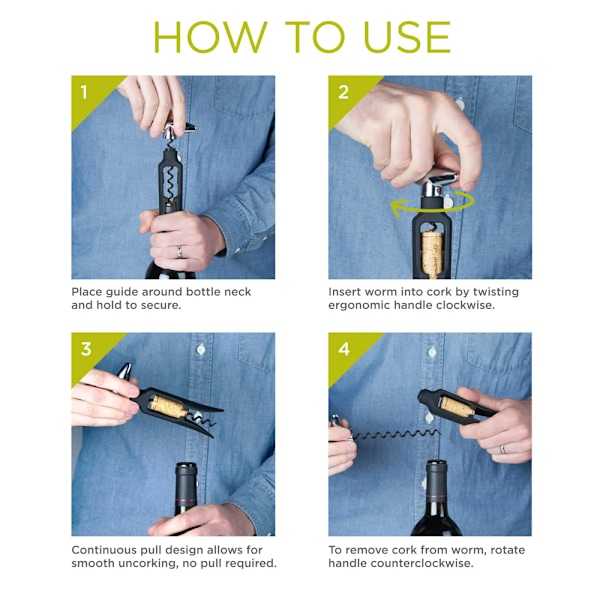 HOW TO USE

1

Place guide around bottle neck and hold to secure.

2

Insert worm into cork by twisting ergonomic handle clockwise.

3

Continuous pull design allows for smooth uncorking, no pull required.

4

To remove cork from worm, rotate handle counterclockwise.