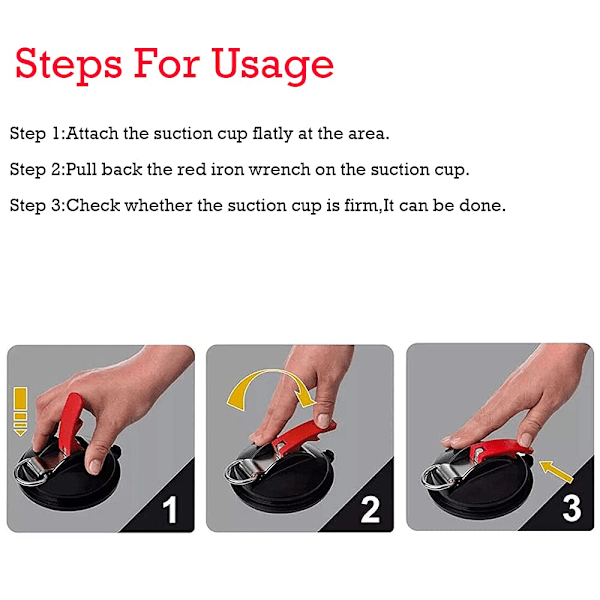 Steps For Usage

Step 1:Attach the suction cup flatly at the area.

Step 2:Pull back the red iron wrench on the suction cup.

Step 3:Check whether the suction cup is firm,It can be done.

1

2

3