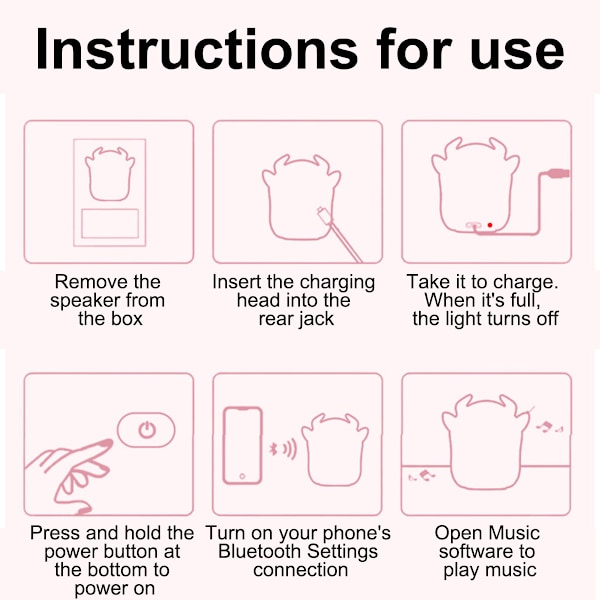 Instructions for use

Remove the speaker from the box

Insert the charging head into the rear jack

Take it to charge. When it's full, the light turns off

Press and hold the power button at the bottom to power on

Turn on your phone's Bluetooth Settings connection

Open Music software to play music