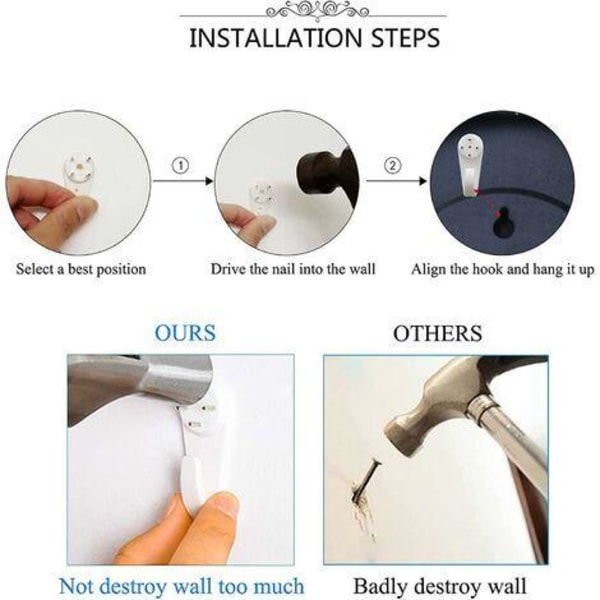 INSTALLATION STEPS

①

②

Select a best position

Drive the nail into the wall

Align the hook and hang it up

OURS

OTHERS

Not destroy wall too much

Badly destroy wall