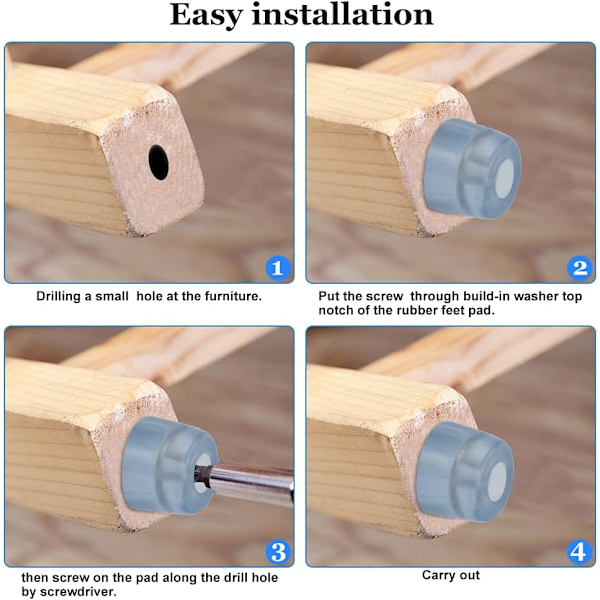 Easy installation

1

Drilling a small hole at the furniture.

2

Put the screw through build-in washer top notch of the rubber feet pad.

3

then screw on the pad along the drill hole by screwdriver.

4

Carry out