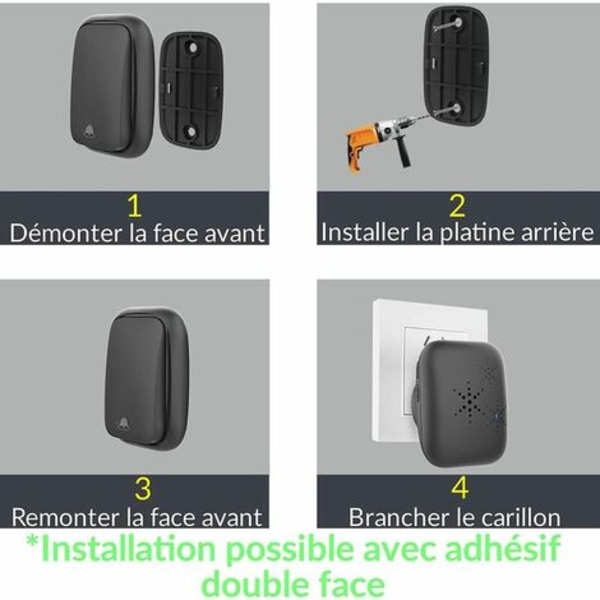 1
Démonter la face avant

2
Installer la platine arrière

3
Remonter la face avant

4
Brancher le carillon

*Installation possible avec adhésif double face