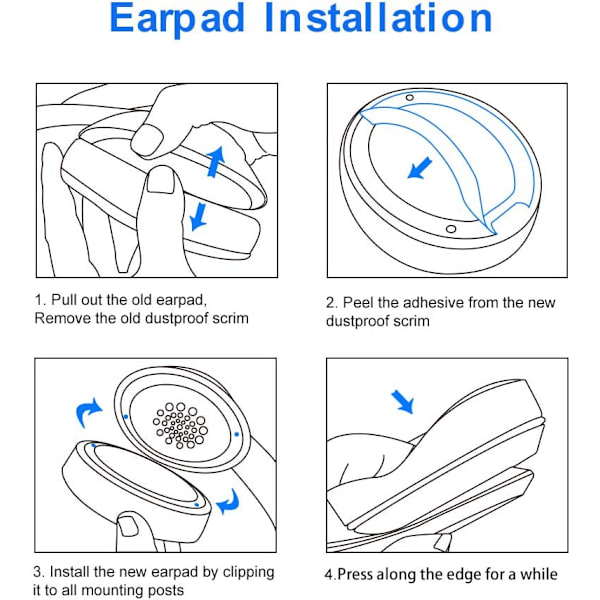 Earpad Installation

1. Pull out the old earpad,
Remove the old dustproof scrim

2. Peel the adhesive from the new dustproof scrim

3. Install the new earpad by clipping it to all mounting posts

4.Press along the edge for a while