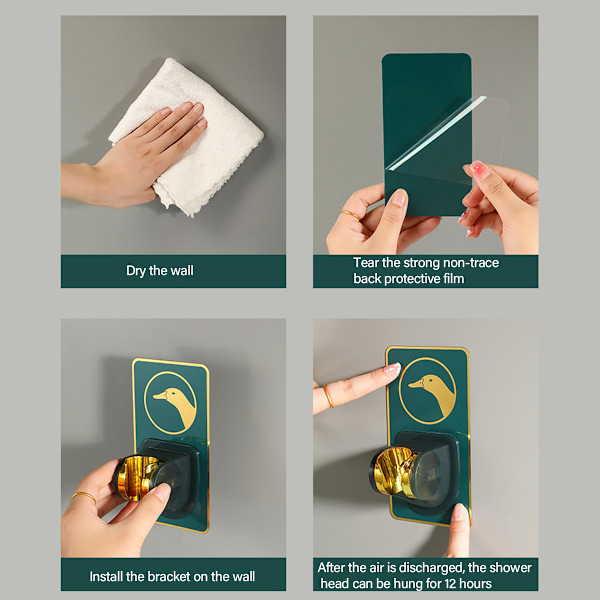 Dry the wall

Tear the strong non-trace back protective film

Install the bracket on the wall

After the air is discharged, the shower head can be hung for 12 hours