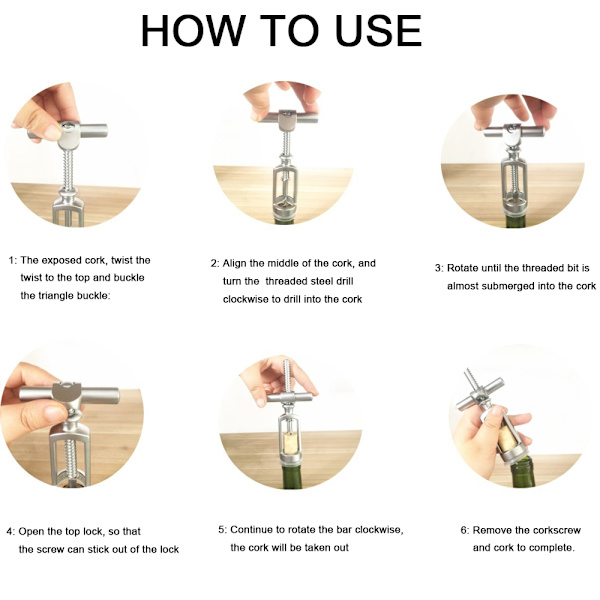 HOW TO USE

1: The exposed cork, twist the twist to the top and buckle the triangle buckle:

2: Align the middle of the cork, and turn the threaded steel drill clockwise to drill into the cork

3: Rotate until the threaded bit is almost submerged into the cork

4: Open the top lock, so that the screw can stick out of the lock

5: Continue to rotate the bar clockwise, the cork will be taken out

6: Remove the corkscrew and cork to complete.