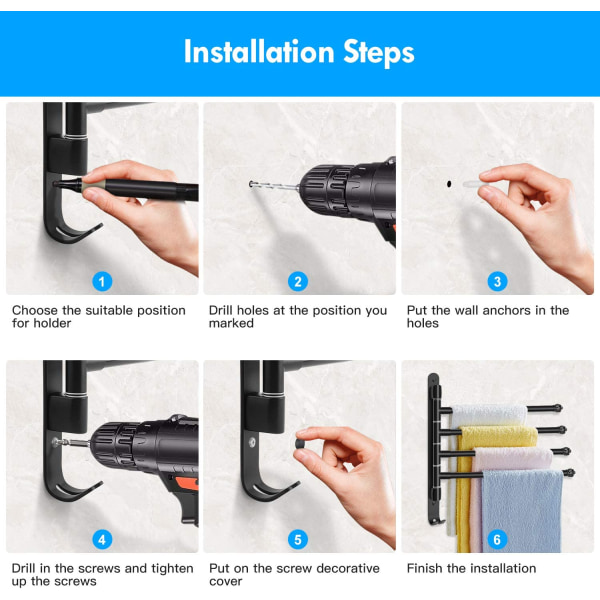 Installation Steps

1

Choose the suitable position for holder

2

Drill holes at the position you marked

3

Put the wall anchors in the holes

4

Drill in the screws and tighten up the screws

5

Put on the screw decorative cover

6

Finish the installation