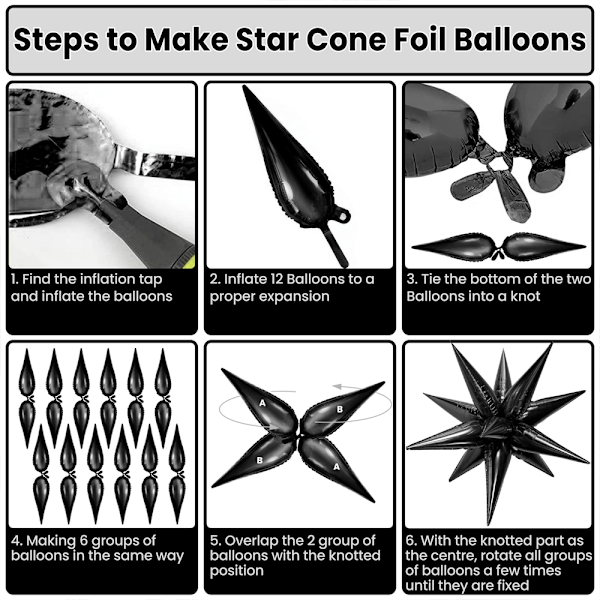 Steps to Make Star Cone Foil Balloons

1. Find the inflation tap and inflate the balloons

2. Inflate 12 Balloons to a proper expansion

3. Tie the bottom of the two Balloons into a knot

4. Making 6 groups of balloons in the same way

A

B

B

A

5. Overlap the 2 group of balloons with the knotted position

6. With the knotted part as the centre, rotate all groups of balloons a few times until they are fixed