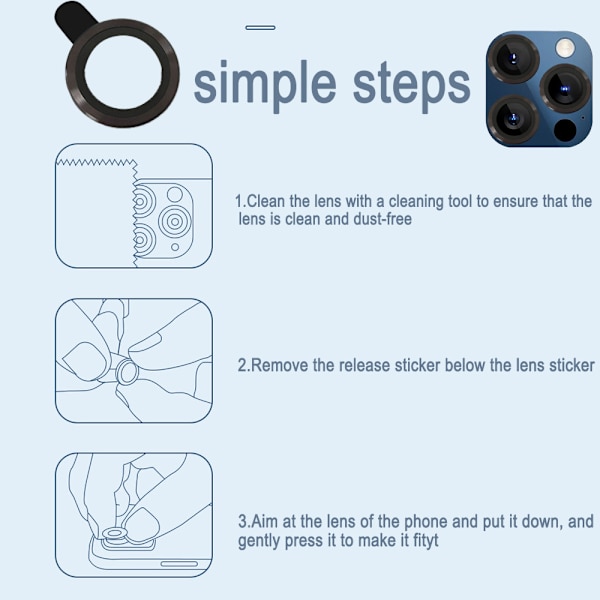 simple steps

1.Clean the lens with a cleaning tool to ensure that the lens is clean and dust-free

2.Remove the release sticker below the lens sticker

3.Aim at the lens of the phone and put it down, and gently press it to make it fityt