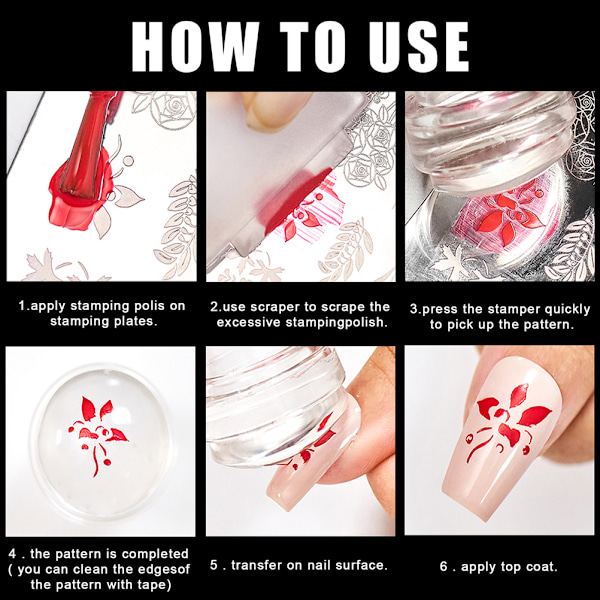 HOW TO USE

1.apply stamping polis on stamping plates.

2.use scraper to scrape the excessive stampingpolish.

3.press the stamper quickly to pick up the pattern.

4 . the pattern is completed ( you can clean the edgesof the pattern with tape)

5 . transfer on nail surface.

6 . apply top coat.