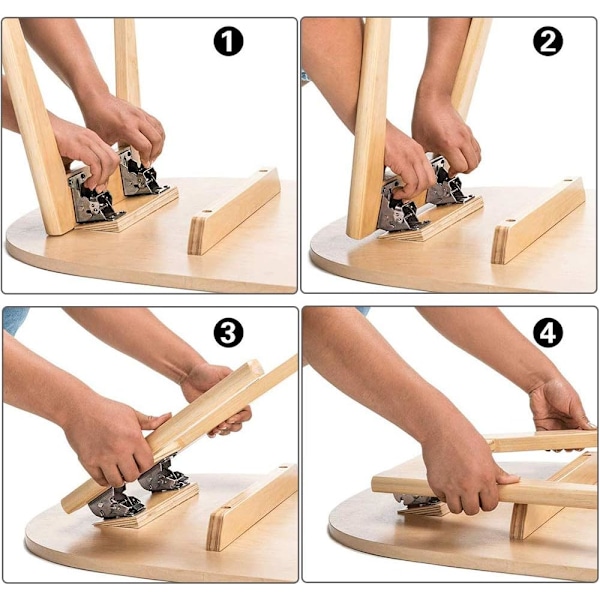 1

2

3

4