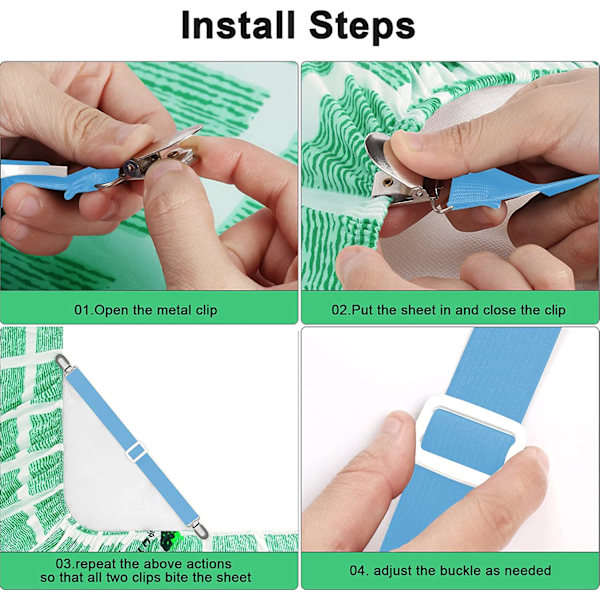 Install Steps

01.Open the metal clip

02.Put the sheet in and close the clip

03.repeat the above actions so that all two clips bite the sheet

04. adjust the buckle as needed