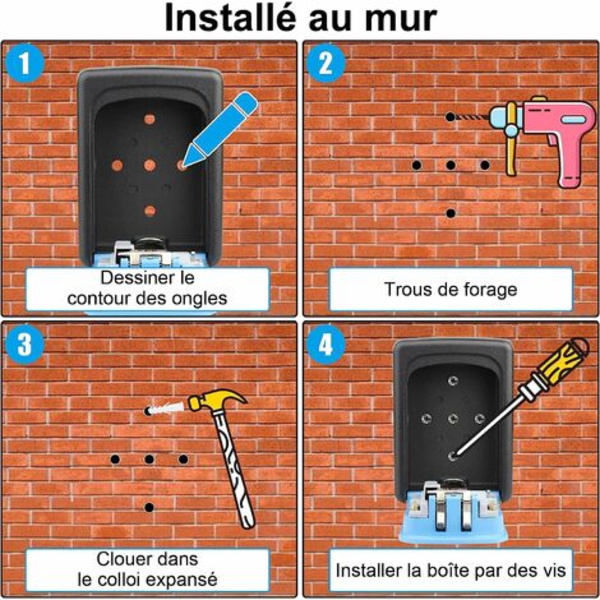 Installé au mur

1

Dessiner le contour des ongles

2

Trous de forage

3

Clouer dans le colloi expansé

4

Installer la boîte par des vis