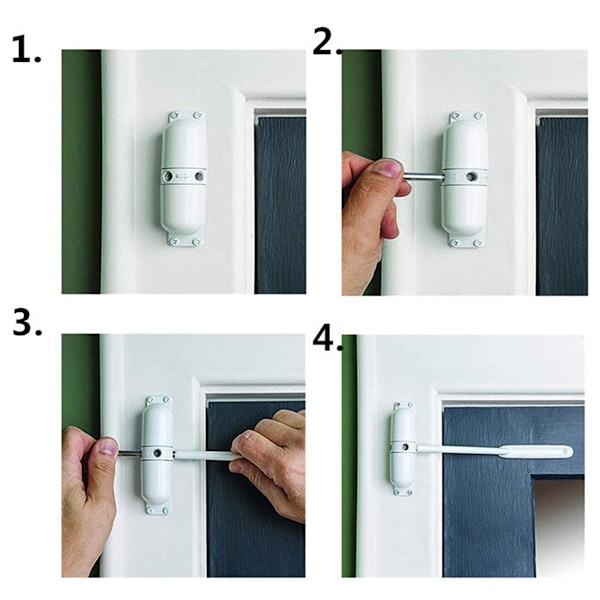 1.

2.

3.

4.