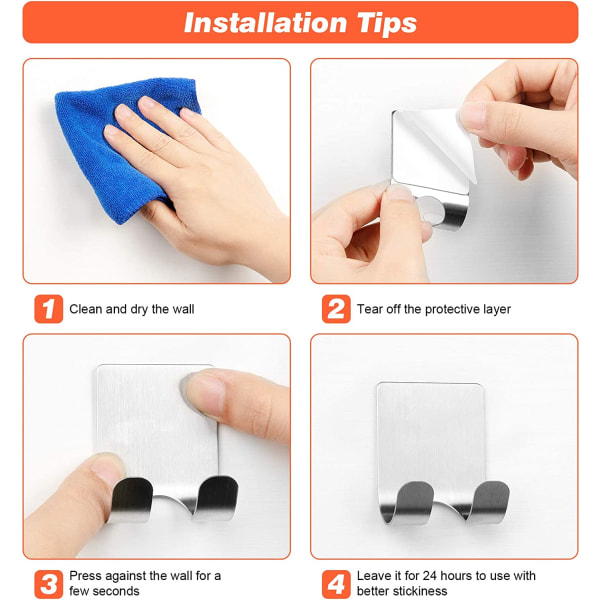 Installation Tips

1 Clean and dry the wall

2 Tear off the protective layer

3 Press against the wall for a few seconds

4 Leave it for 24 hours to use with better stickiness