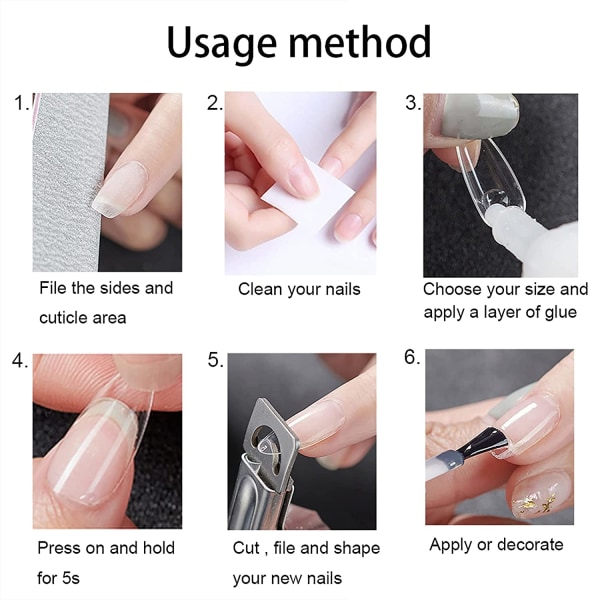 Usage method

1.

File the sides and cuticle area

2.

Clean your nails

3.

Choose your size and apply a layer of glue

4.

Press on and hold for 5s

5.

Cut , file and shape your new nails

6.

Apply or decorate