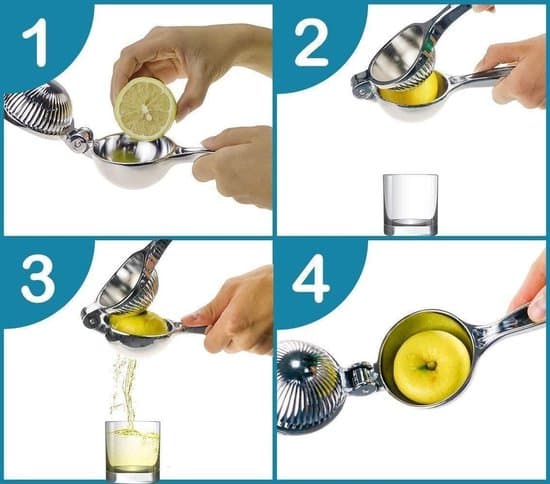 1

2

3

4