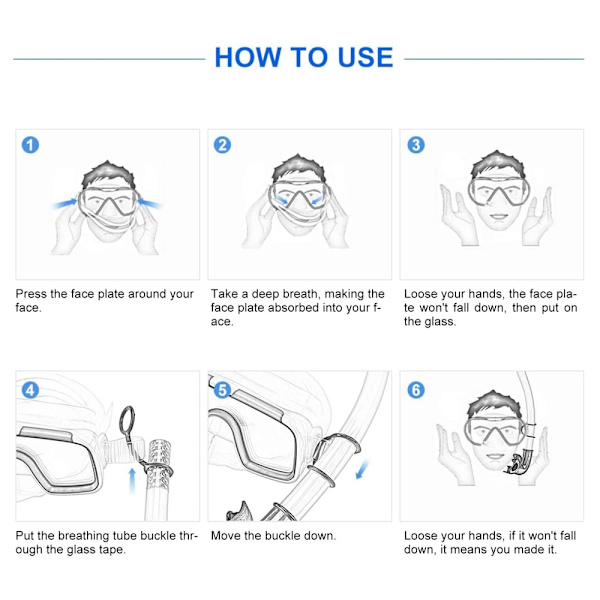 HOW TO USE

1

Press the face plate around your face.

2

Take a deep breath, making the face plate absorbed into your face.

3

Loose your hands, the face plate won't fall down, then put on the glass.

4

Put the breathing tube buckle through the glass tape.

5

Move the buckle down.

6

Loose your hands, if it won't fall down, it means you made it.