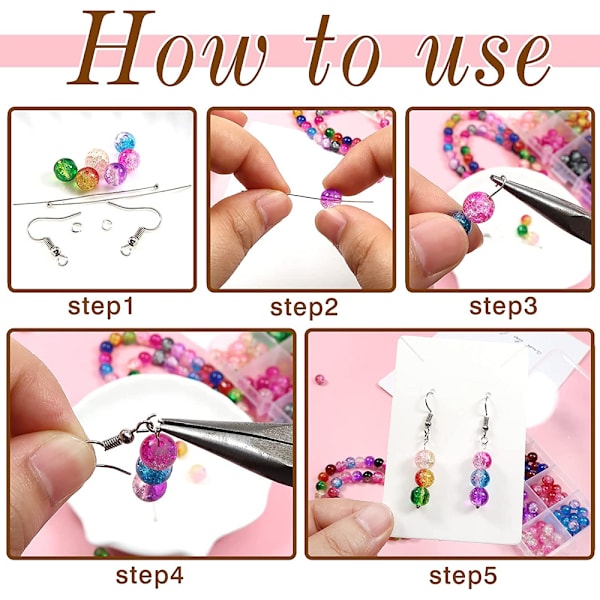 How to use

step1

step2

step3

step4

step5