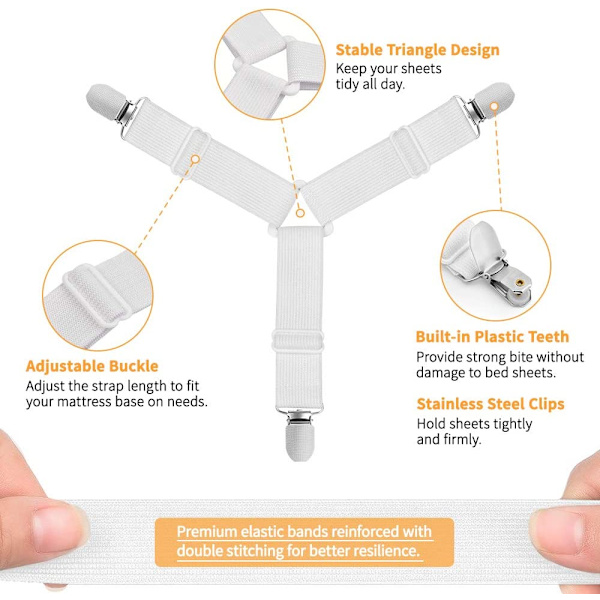 Stable Triangle Design
Keep your sheets tidy all day.

Adjustable Buckle
Adjust the strap length to fit your mattress base on needs.

Built-in Plastic Teeth
Provide strong bite without damage to bed sheets.

Stainless Steel Clips
Hold sheets tightly and firmly.

Premium elastic bands reinforced with double stitching for better resilience.