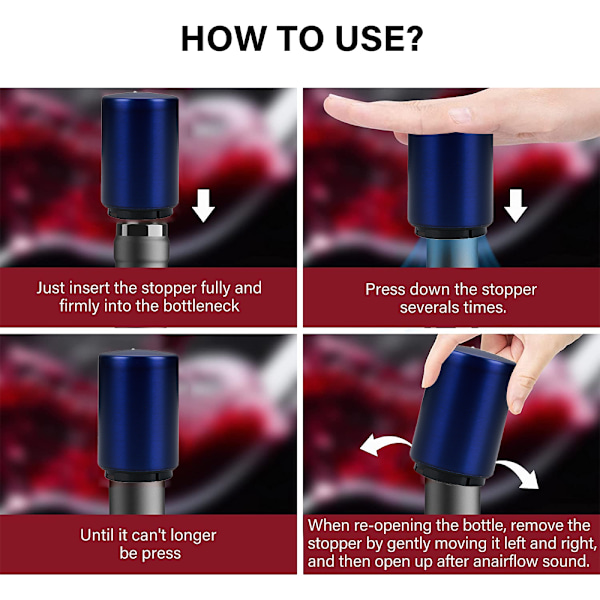 HOW TO USE?

Just insert the stopper fully and firmly into the bottleneck

Press down the stopper severals times.

Until it can't longer be press

When re-opening the bottle, remove the stopper by gently moving it left and right, and then open up after anairflow sound.