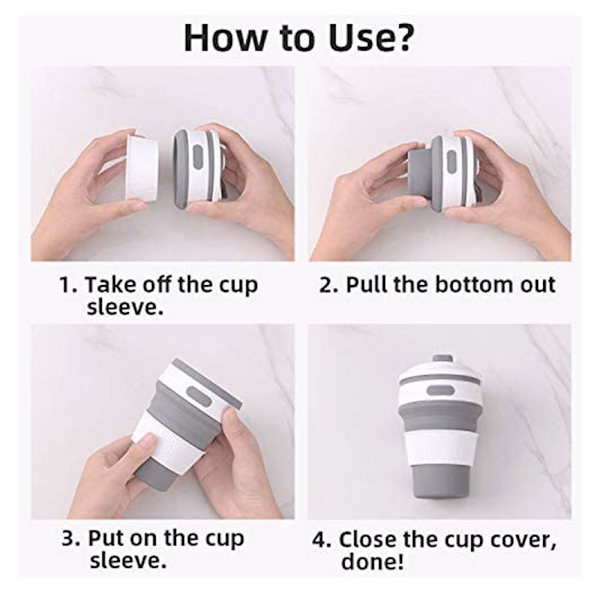 How to Use?

1. Take off the cup sleeve.

2. Pull the bottom out

3. Put on the cup sleeve.

4. Close the cup cover, done!