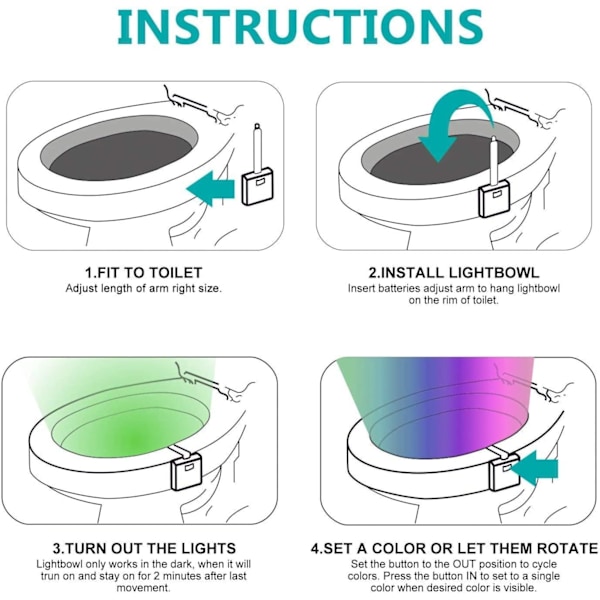 INSTRUCTIONS

1.FIT TO TOILET
Adjust length of arm right size.

2.INSTALL LIGHTBOWL
Insert batteries adjust arm to hang lightbowl on the rim of toilet.

3.TURN OUT THE LIGHTS
Lightbowl only works in the dark, when it will trun on and stay on for 2 minutes after last movement.

4.SET A COLOR OR LET THEM ROTATE
Set the button to the OUT position to cycle colors. Press the button IN to set to a single color when desired color is visible.