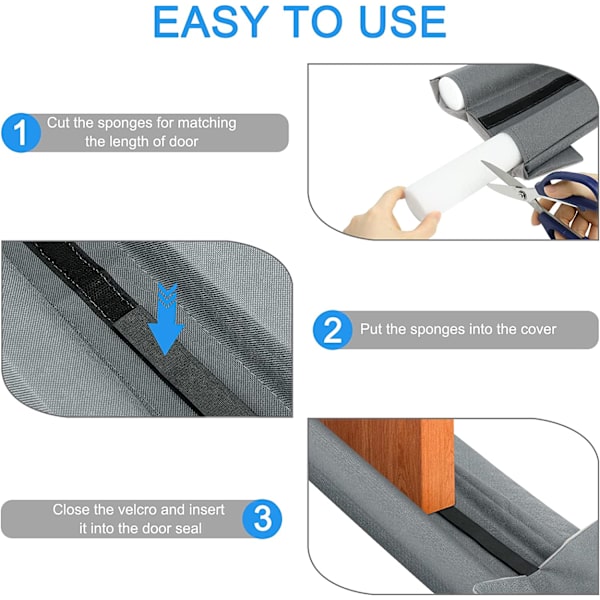 EASY TO USE

1 Cut the sponges for matching the length of door

2 Put the sponges into the cover

Close the velcro and insert it into the door seal 3