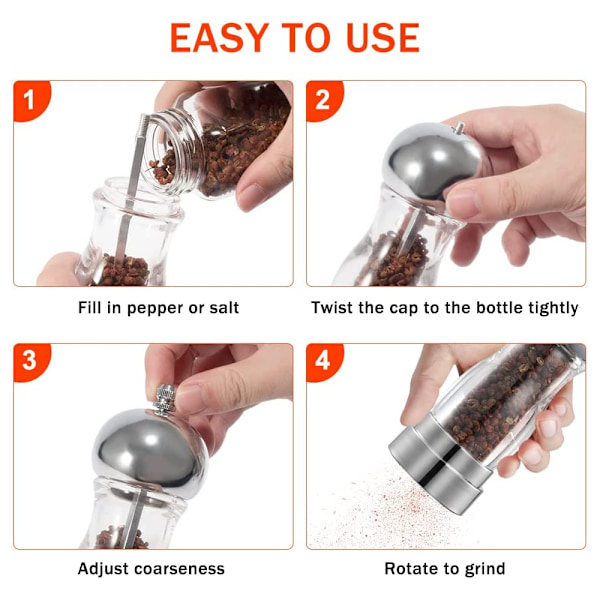 EASY TO USE

1

Fill in pepper or salt

2

Twist the cap to the bottle tightly

3

Adjust coarseness

4

Rotate to grind