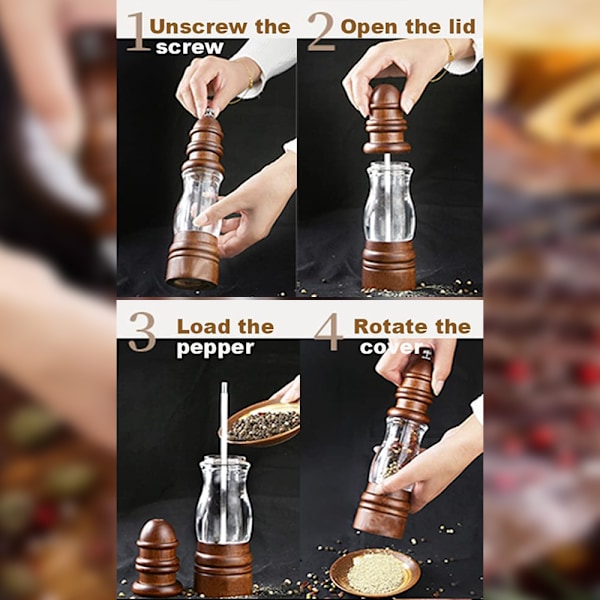 1 Unscrew the screw

2 Open the lid

3 Load the pepper

4 Rotate the cover