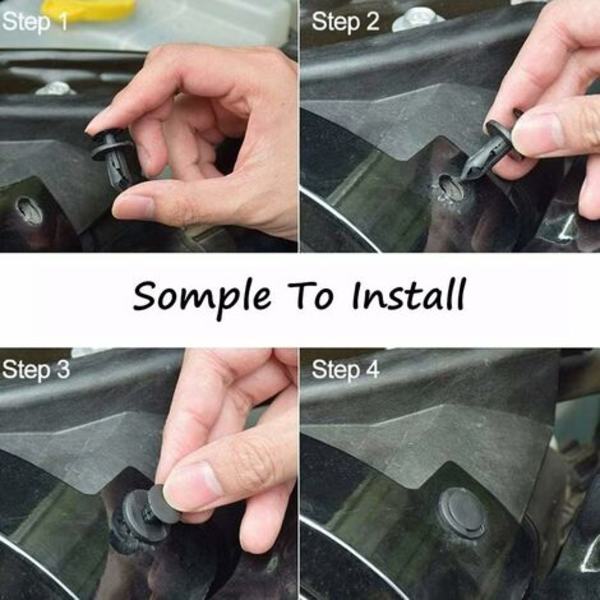 Step 1

Step 2

Somple To Install

Step 3

Step 4