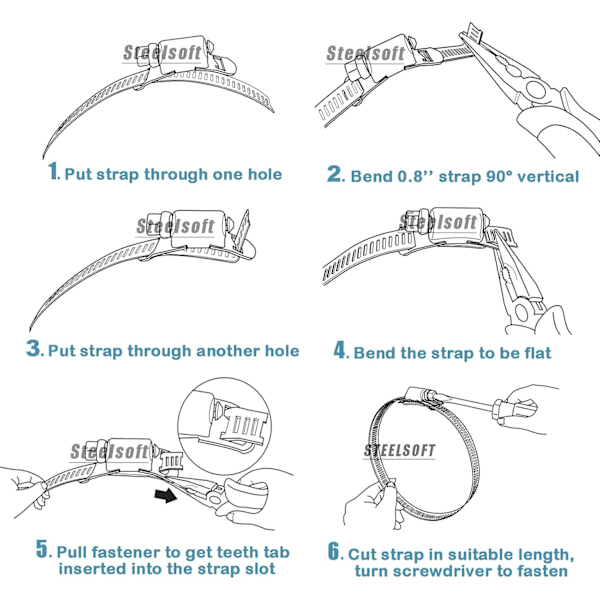 Steelsoft

1. Put strap through one hole

Steelsoft

2. Bend 0.8'' strap 90° vertical

Steelsoft

3. Put strap through another hole

Steelsoft

4. Bend the strap to be flat

Steelsoft

5. Pull fastener to get teeth tab inserted into the strap slot

STEELSOFT

6. Cut strap in suitable length, turn screwdriver to fasten